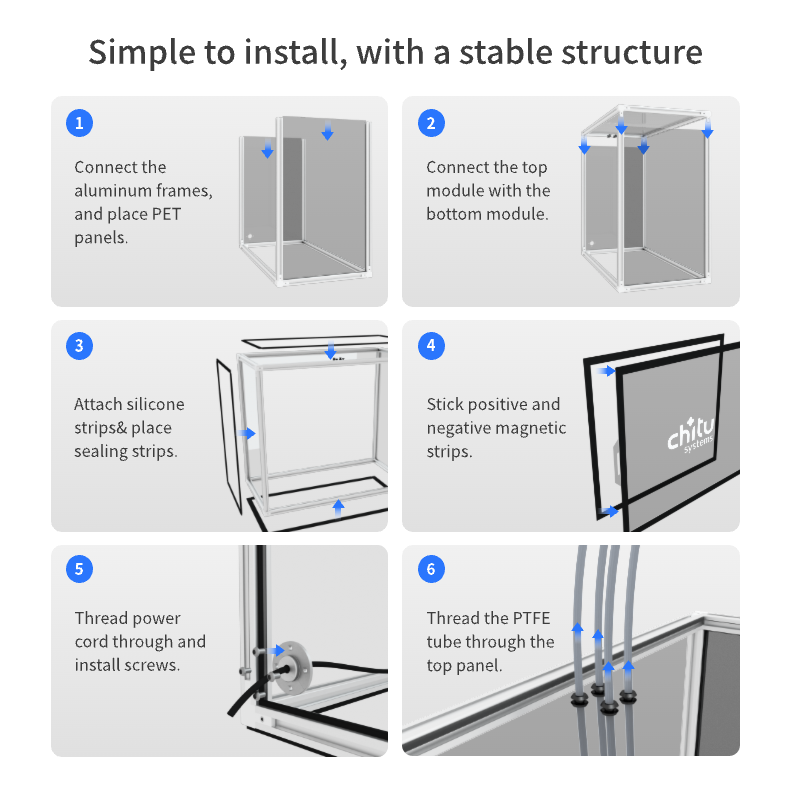 Simple to install, with a stable structure

1

Connect the aluminum frames, and place PET panels.

2

Connect the top module with the bottom module.

3

Attach silicone strips& place sealing strips.

4

Stick positive and negative magnetic strips.

chitu systems

5

Thread power cord through and install screws.

6

Thread the PTFE tube through the top panel.