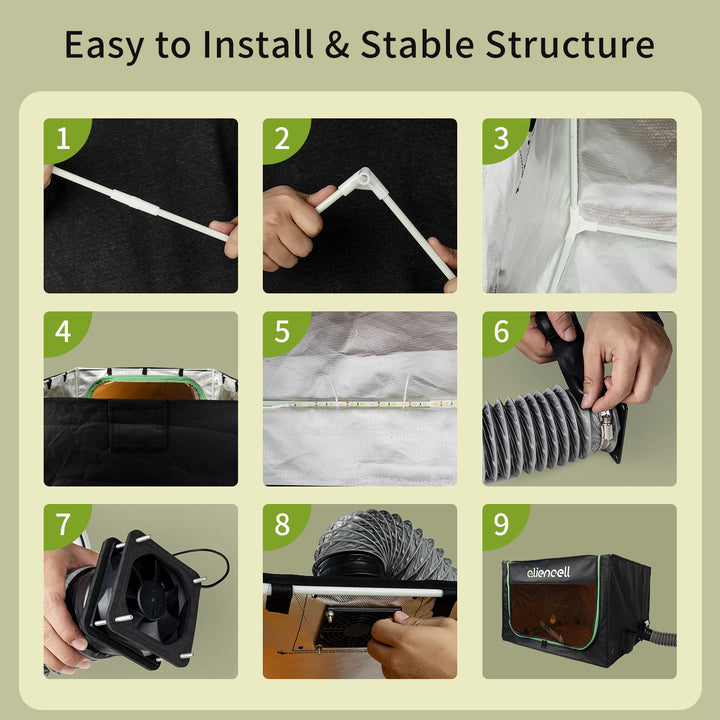 Easy to Install & Stable Structure

1

2

3

4

5

6

7

8

9

aliencell